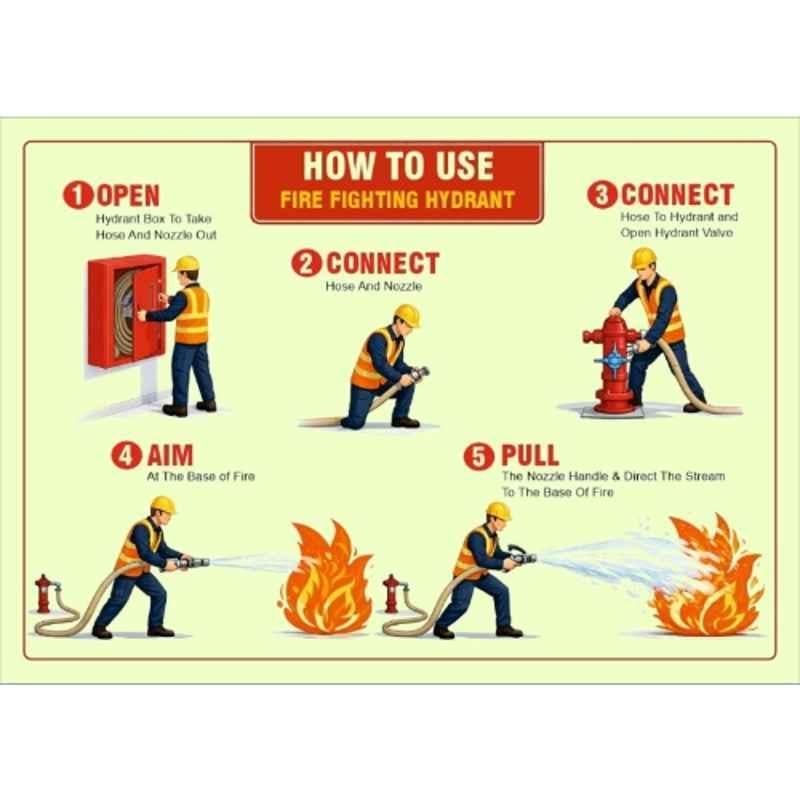 HOW TO USE
FIRE FIGHTING HYDRANT

1 OPEN
Hydrant Box To Take Hose And Nozzle Out

2 CONNECT
Hose And Nozzle

3 CONNECT
Hose To Hydrant and Open Hydrant Valve

4 AIM
At The Base of Fire

5 PULL
The Nozzle Handle & Direct The Stream To The Base Of Fire