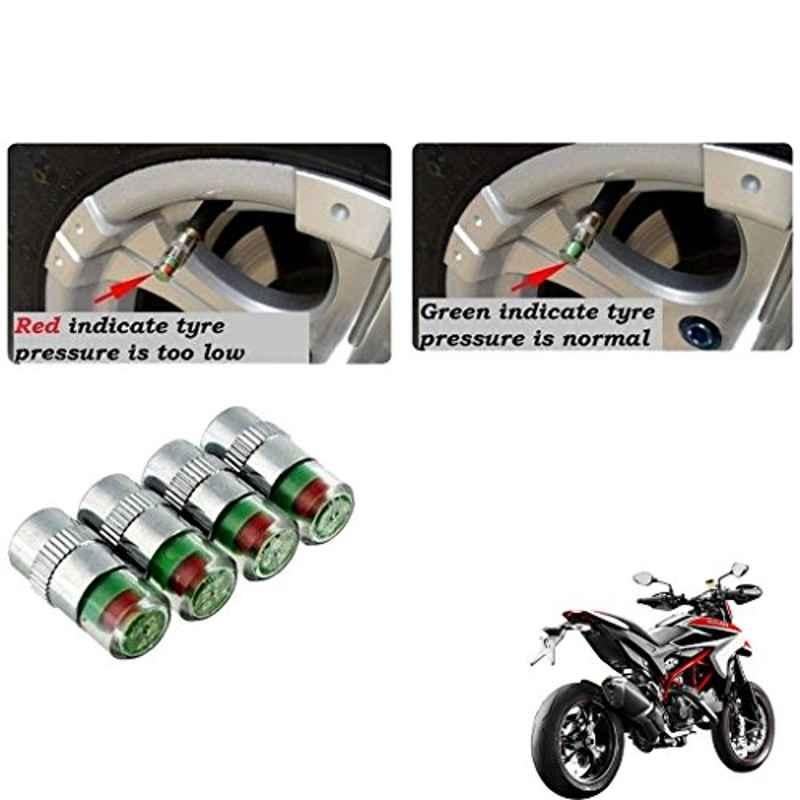 Red indicate tyre pressure is too low

Green indicate tyre pressure is normal