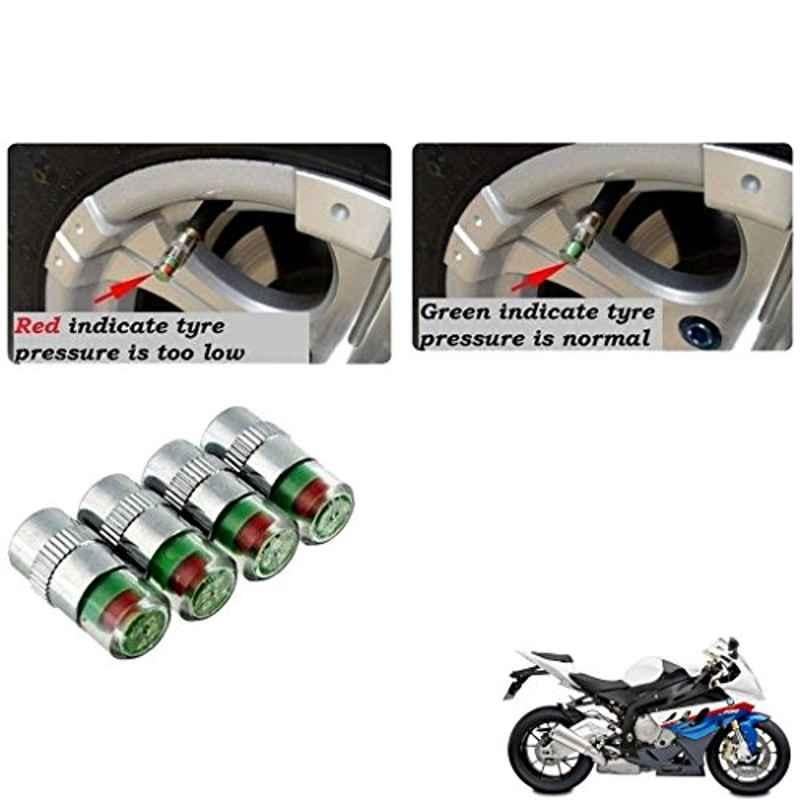 Red indicate tyre pressure is too low

Green indicate tyre pressure is normal