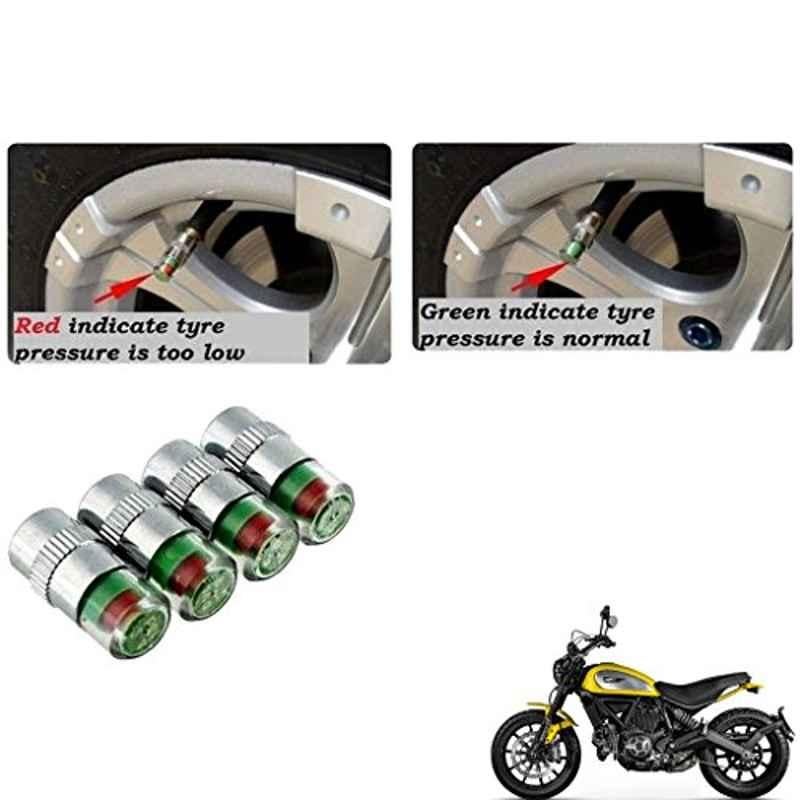 Red indicate tyre pressure is too low

Green indicate tyre pressure is normal