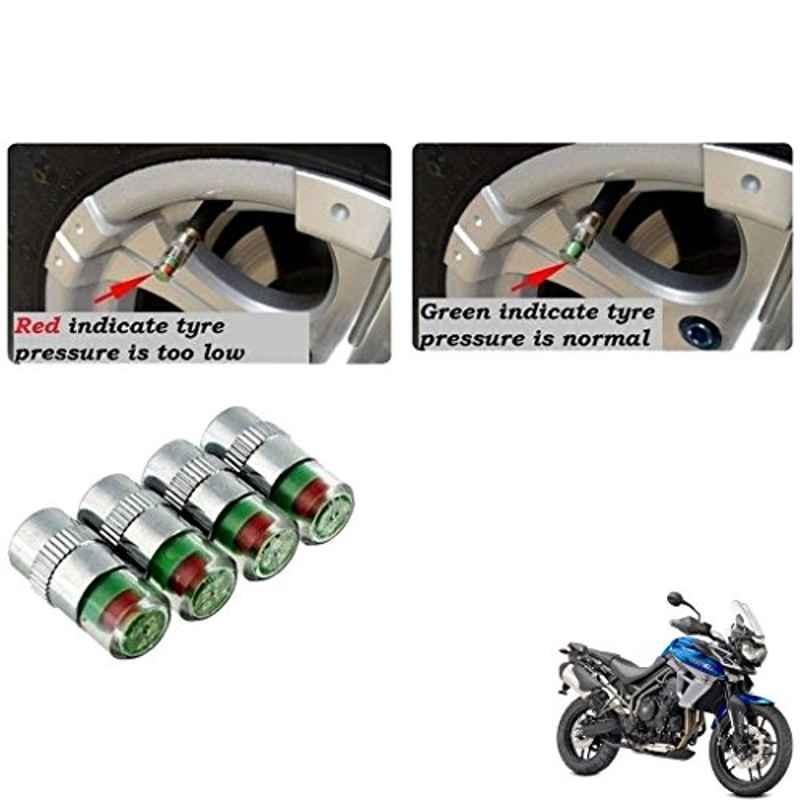 Red indicate tyre pressure is too low

Green indicate tyre pressure is normal