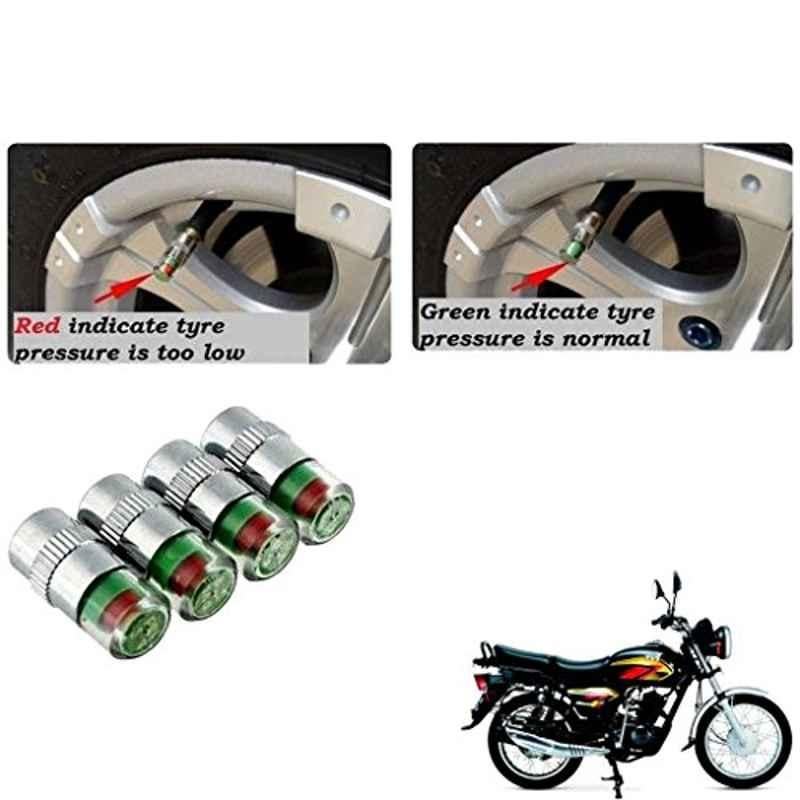 Red indicate tyre pressure is too low

Green indicate tyre pressure is normal