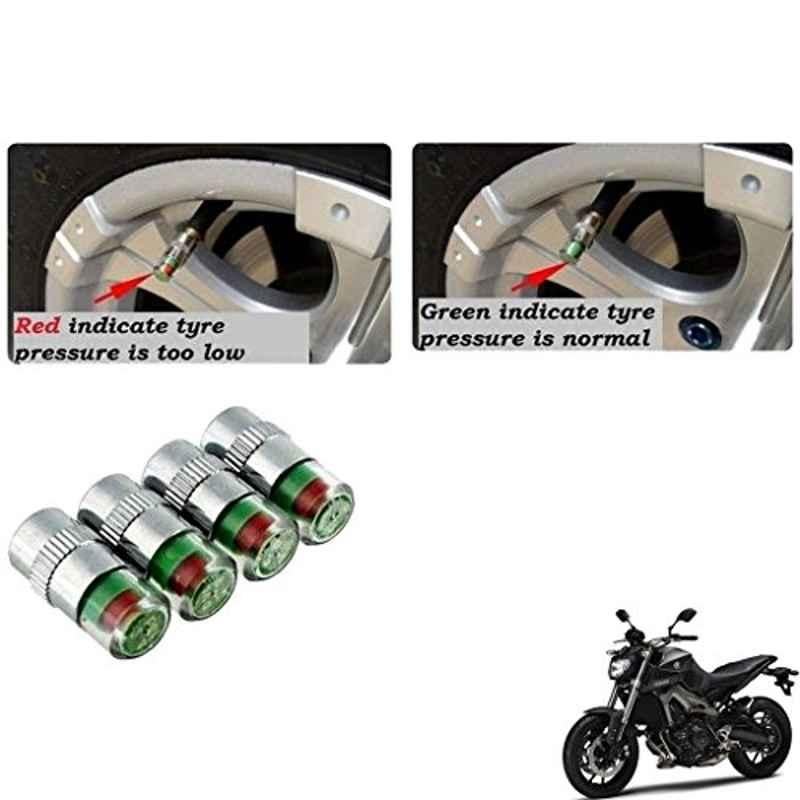 Red indicate tyre pressure is too low

Green indicate tyre pressure is normal