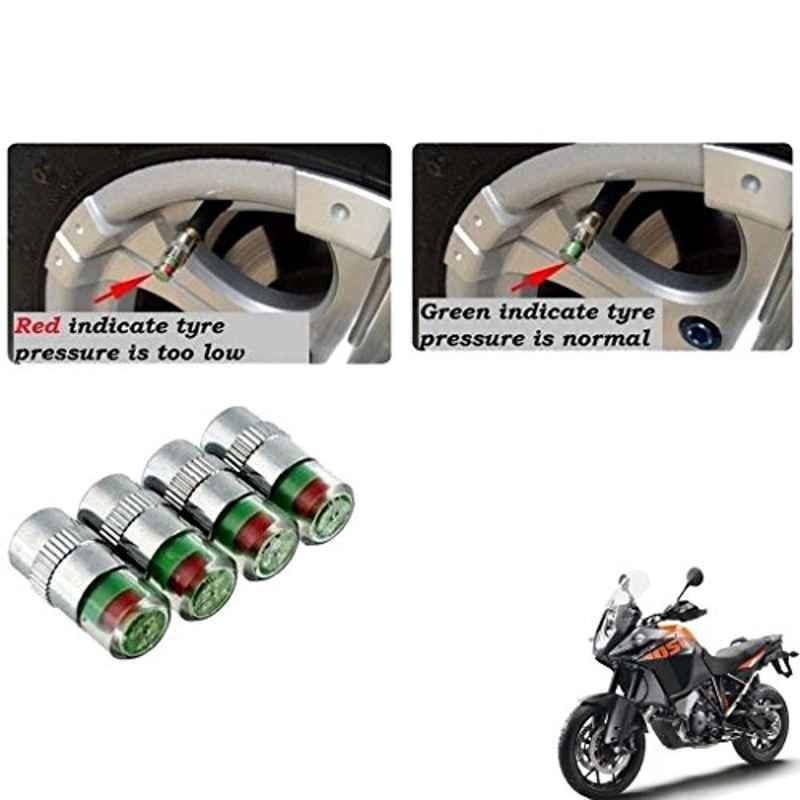 Red indicate tyre pressure is too low

Green indicate tyre pressure is normal