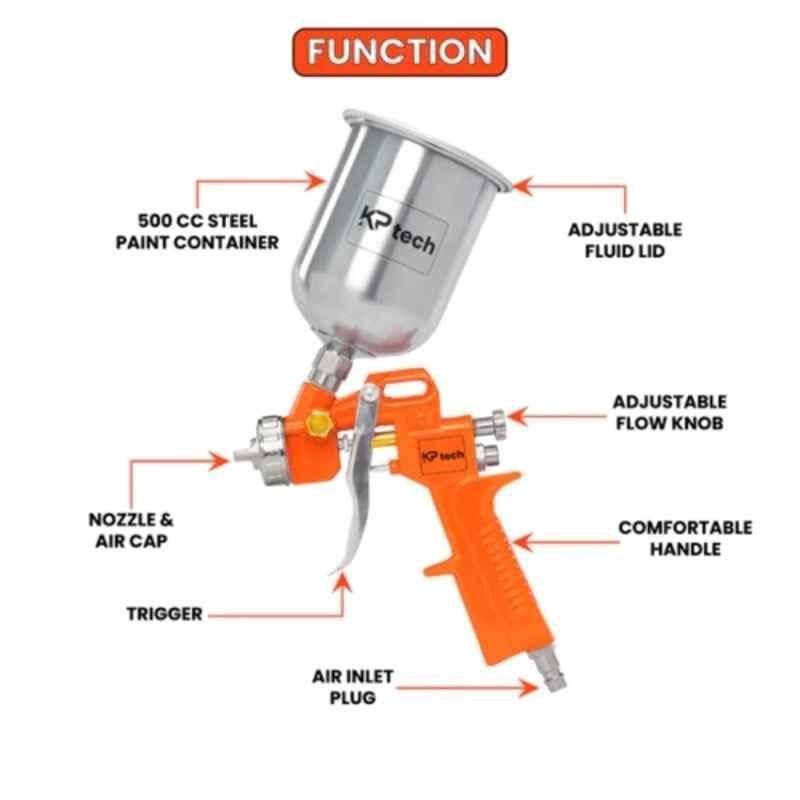 FUNCTION

500 CC STEEL PAINT CONTAINER

KP tech

ADJUSTABLE FLUID LID

ADJUSTABLE FLOW KNOB

KP tech

NOZZLE & AIR CAP

COMFORTABLE HANDLE

TRIGGER

AIR INLET PLUG