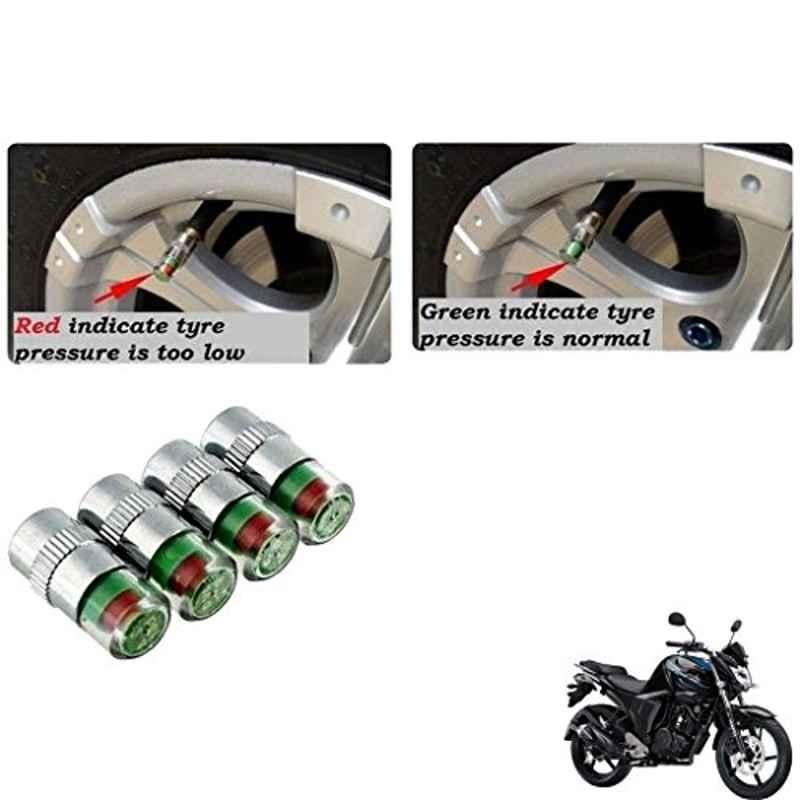 Red indicate tyre pressure is too low

Green indicate tyre pressure is normal