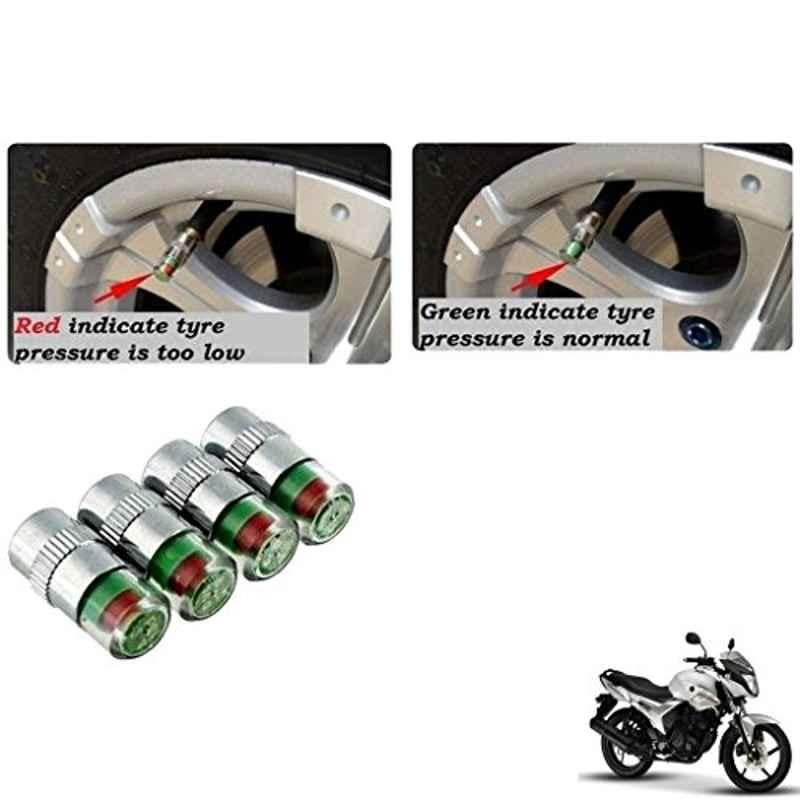 Red indicate tyre pressure is too low

Green indicate tyre pressure is normal