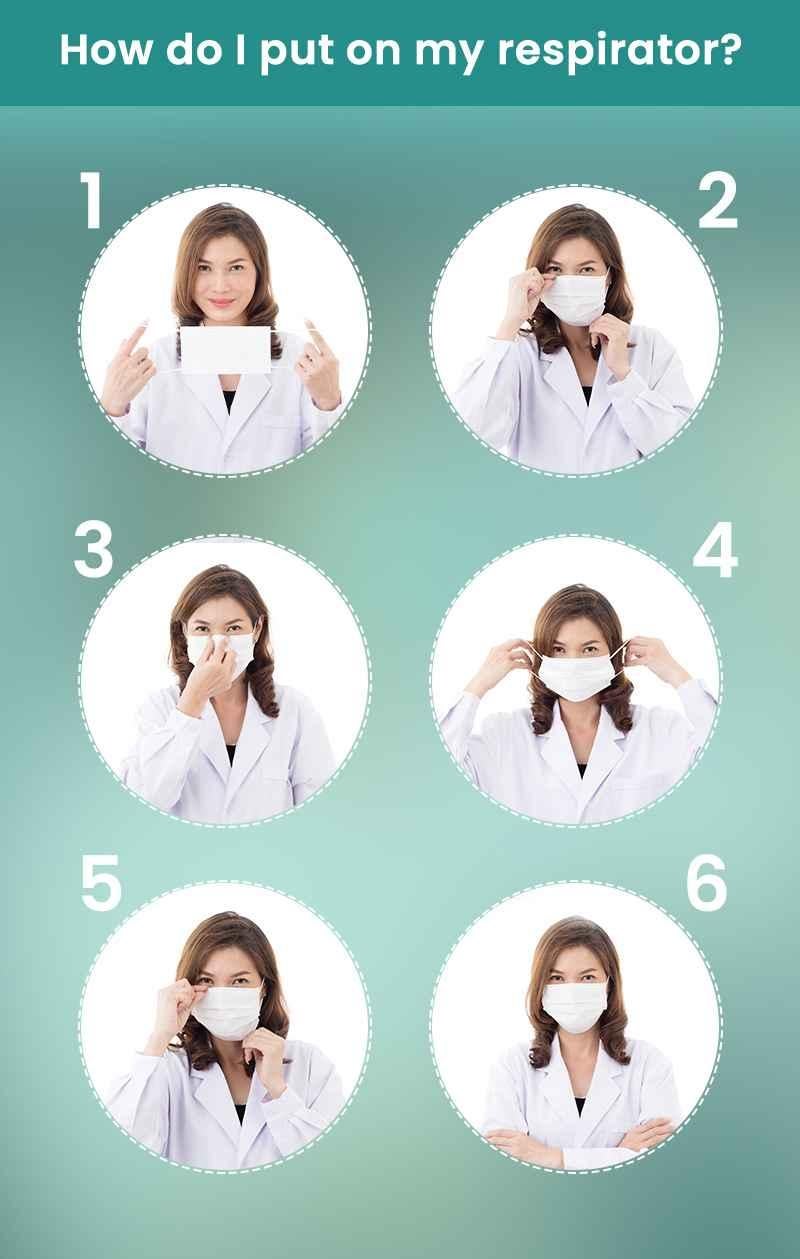 How do I put on my respirator?

1

2

3

4

5

6