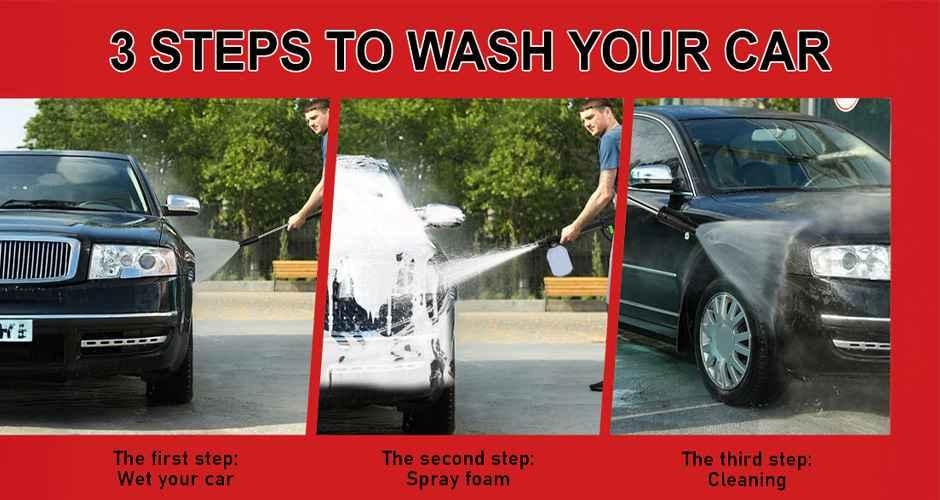 3 STEPS TO WASH YOUR CAR

The first step:
Wet your car

The second step:
Spray foam

The third step:
Cleaning