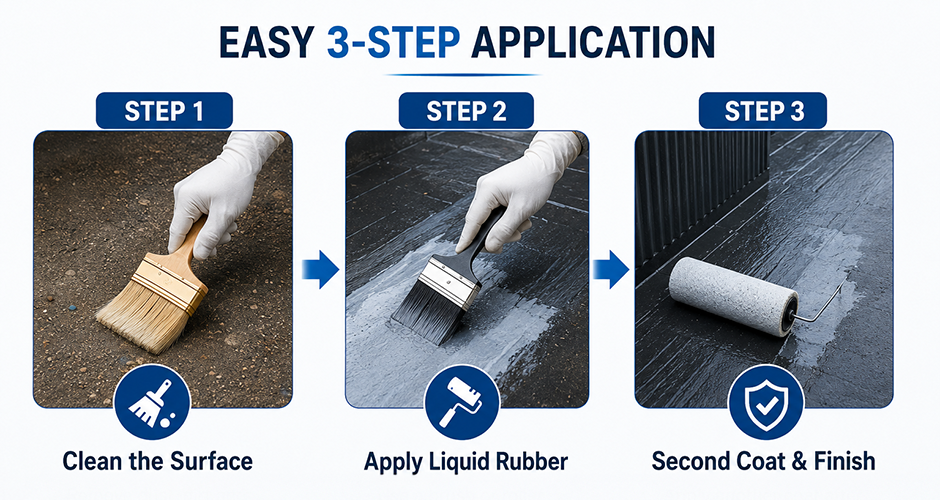 EASY 3-STEP APPLICATION

STEP 1

Clean the Surface

STEP 2

Apply Liquid Rubber

STEP 3

Second Coat & Finish