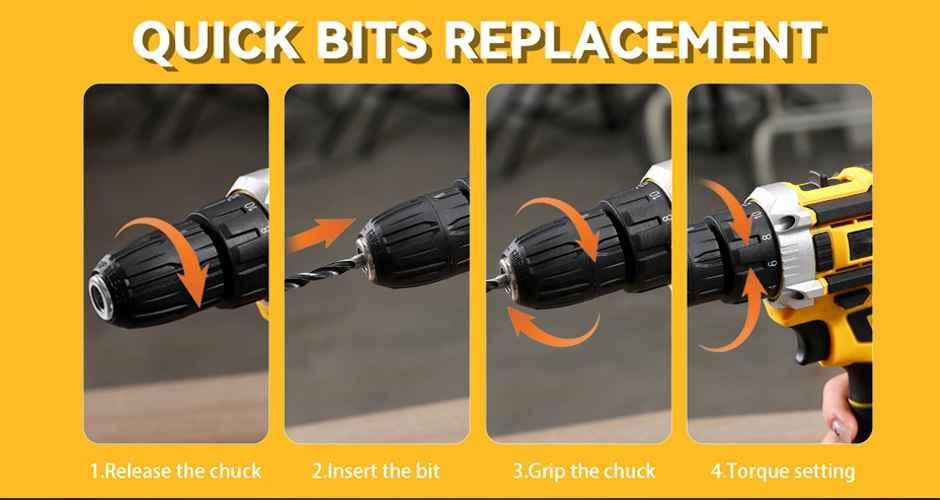 QUICK BITS REPLACEMENT

1.Release the chuck

2.Insert the bit

3.Grip the chuck

4.Torque setting