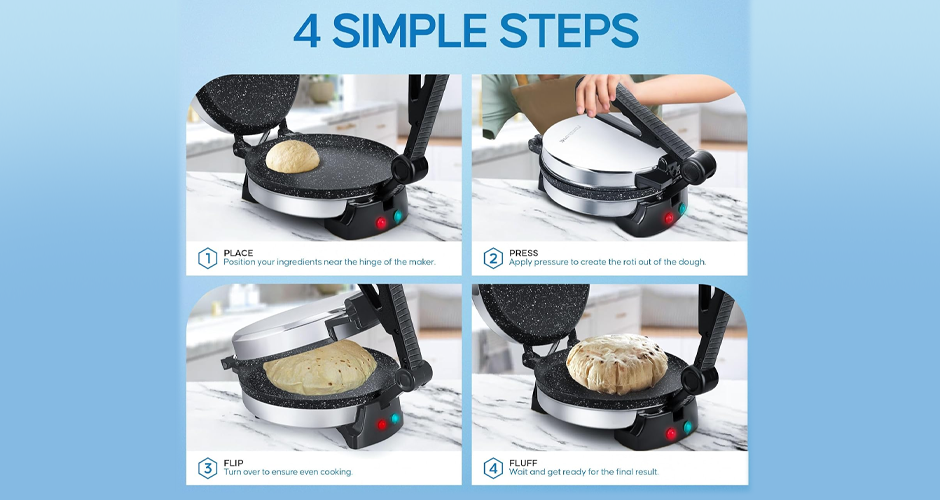 4 SIMPLE STEPS

1 PLACE
Position your ingredients near the hinge of the maker.

2 PRESS
Apply pressure to create the roti out of the dough.

3 FLIP
Turn over to ensure even cooking.

4 FLUFF
Wait and get ready for the final result.