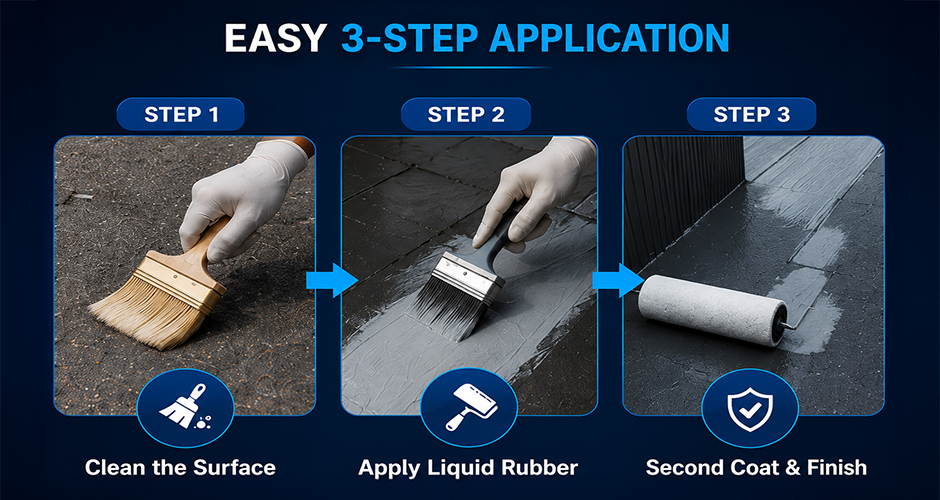 EASY 3-STEP APPLICATION

STEP 1

Clean the Surface

STEP 2

Apply Liquid Rubber

STEP 3

Second Coat & Finish