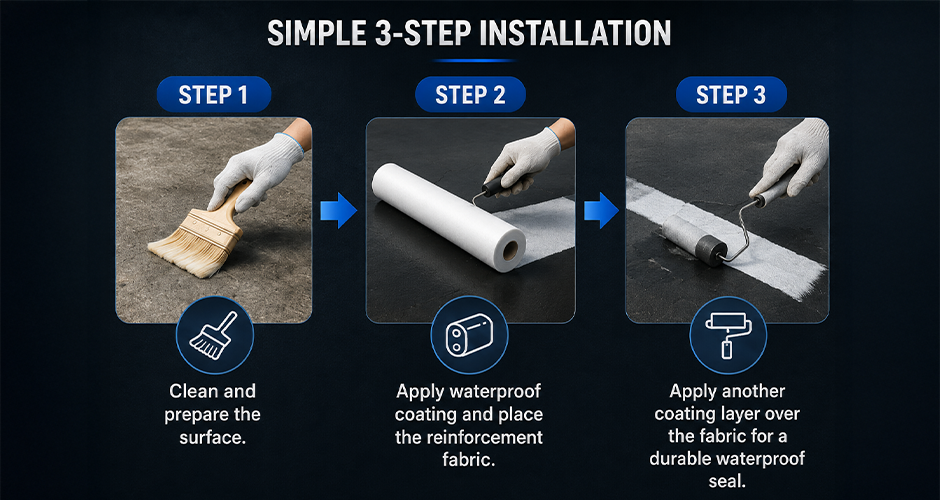 SIMPLE 3-STEP INSTALLATION

STEP 1

Clean and prepare the surface.

STEP 2

Apply waterproof coating and place the reinforcement fabric.

STEP 3

Apply another coating layer over the fabric for a durable waterproof seal.